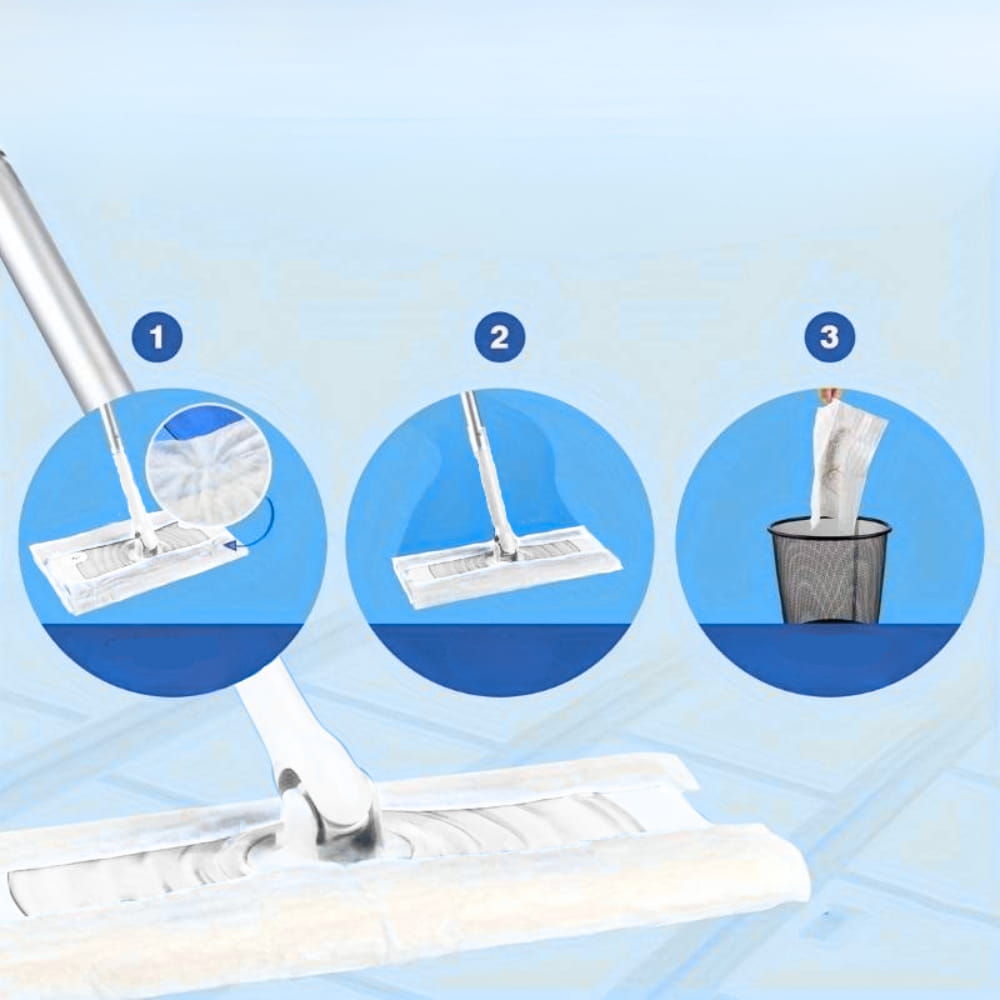 1

2

3