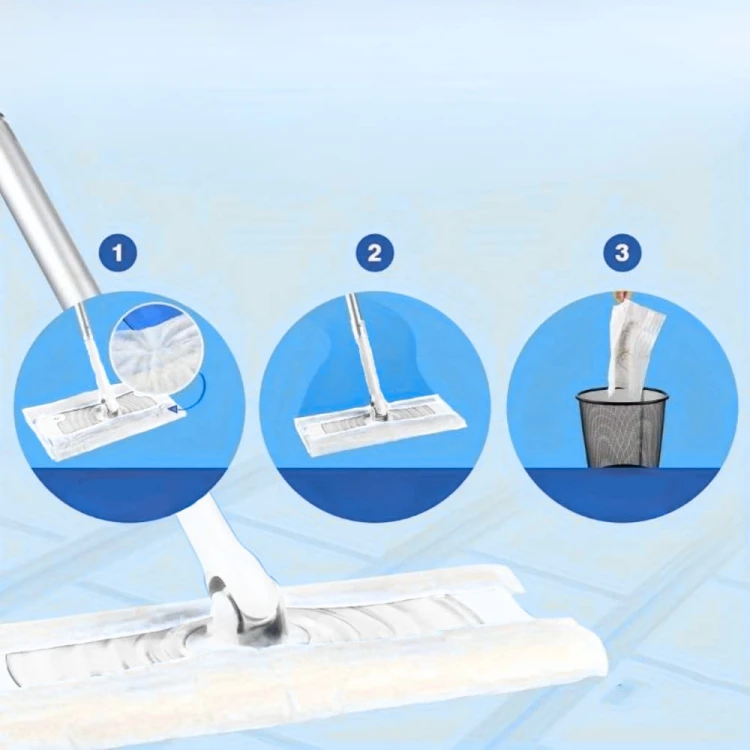 1

2

3